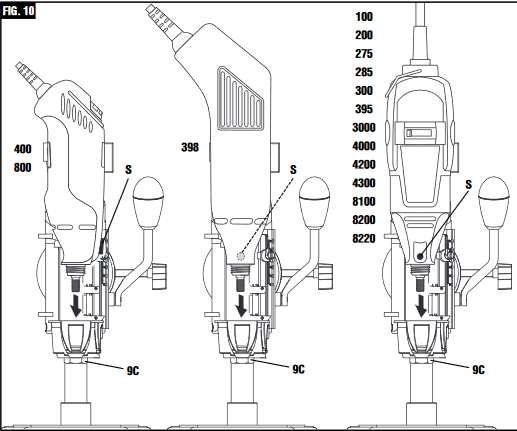 FIG. 10

400
800

S

9C

398

S

9C

100
200
275
285
300
395
3000
4000
4200
4300
8100
8200
8220

S

9C