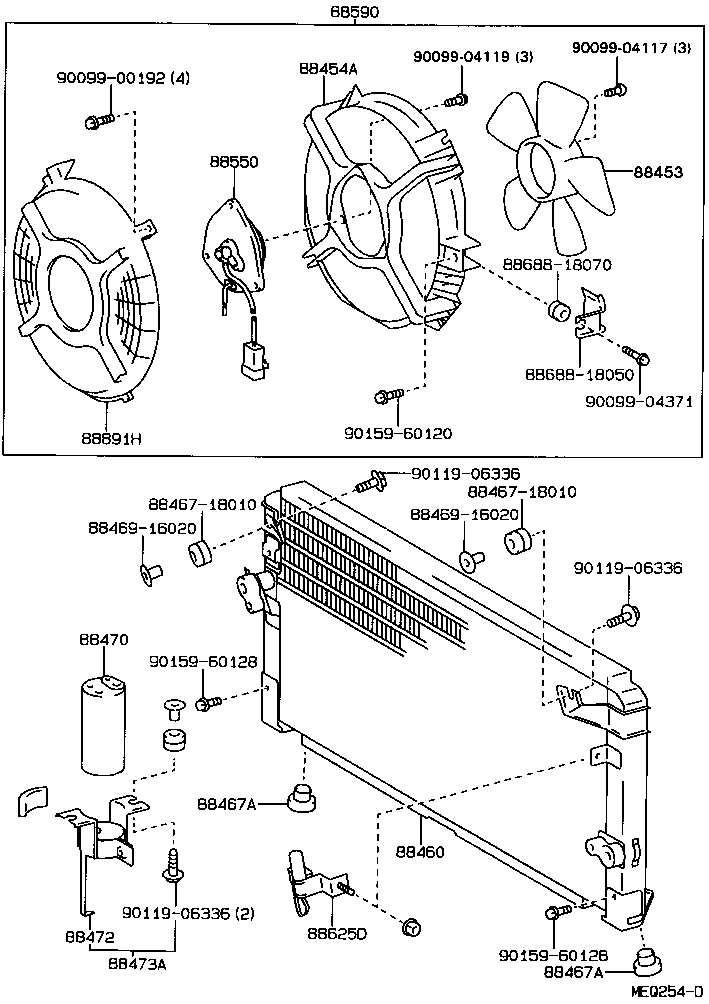 88590

90099-00192 (4)

88454A

90099-04119 (3)

90099-04117 (3)

88550

88453

88688-18070

88688-18050

90099-04371

88891H

90159-60120

90119-06336

88467-18010

88467-18010

88469-16020

88469-16020

90119-06336

88470

90159-60128

88467A

88460

90119-06336 (2)

88472

88473A

88625D

90159-60128

88467A

MEQ254-D