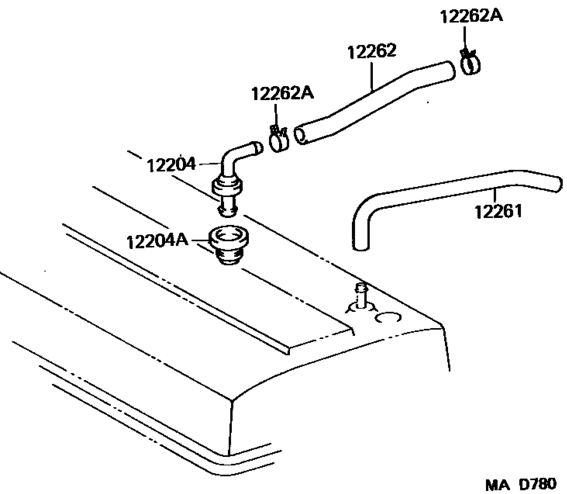 12262A
12262
12262A
12204
12261
12204A
MA D780