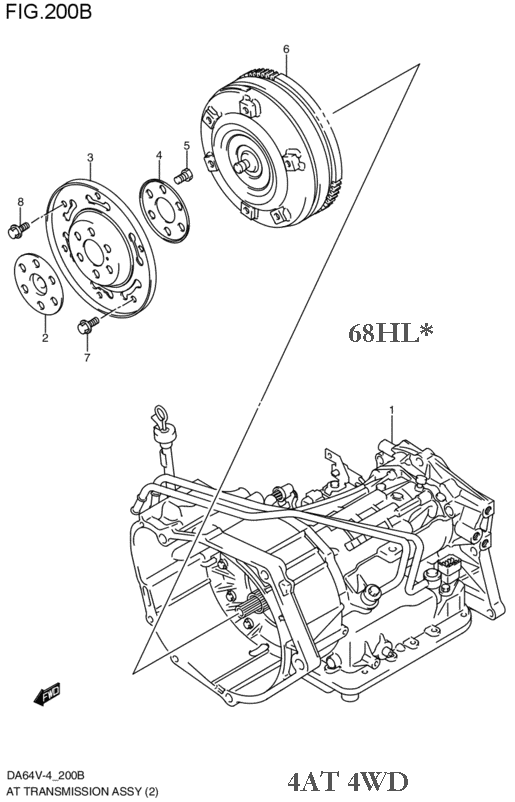 FIG.200B

6

3

4

5

8

2

7

68HL*

1

FWD

DA64V-4_200B
AT TRANSMISSION ASSY (2)

4AT 4WD