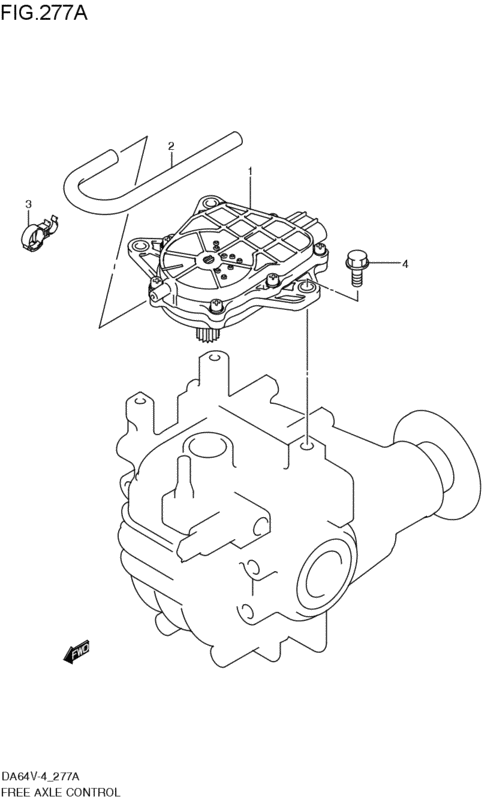 FIG.277A

2
1
3
4

FWD

DA64V-4_277A
FREE AXLE CONTROL