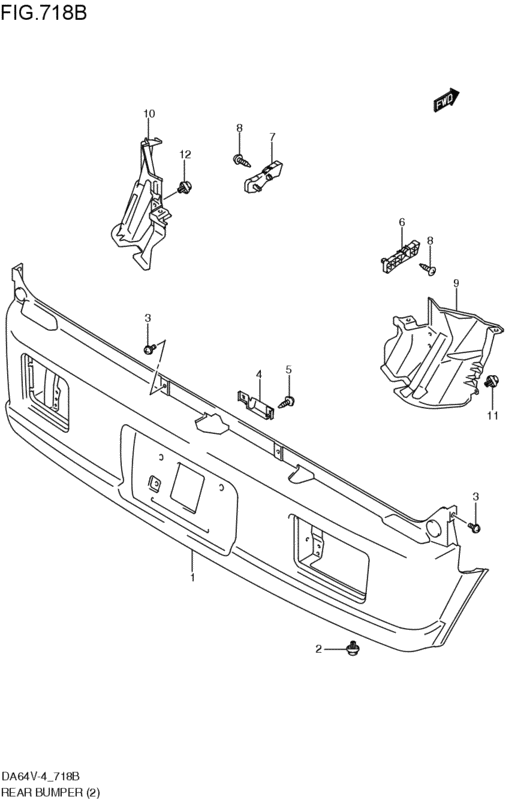 FIG.718B

FWD

10

8

7

12

6

8

9

3

4

5

11

3

1

2

DA64V-4_718B
REAR BUMPER (2)