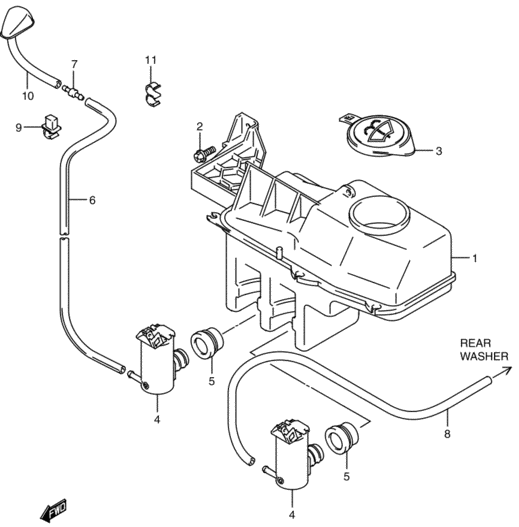 7
11
10
9
2
3
6
1
REAR WASHER
5
4
8
5
4
FWD