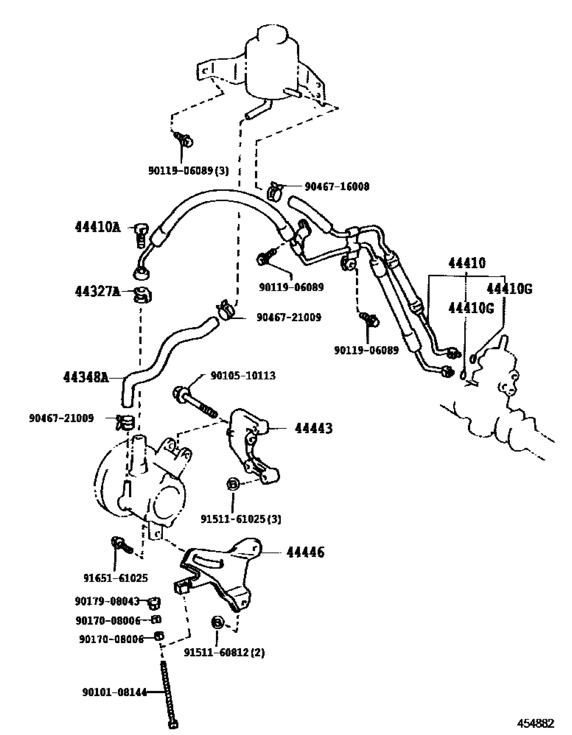 90119-06089(3)

90467-16008

44410A

90119-06089

44410

44410G

44410G

44327A

90467-21009

90119-06089

44348A

90105-10113

90467-21009

44443

91511-61025(3)

44446

91651-61025

90179-08043

90170-08006

90170-08006

91511-60812(2)

90101-08144

454882