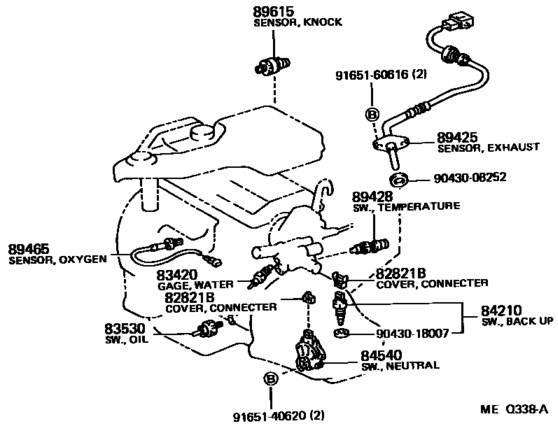 89615
SENSOR, KNOCK

91651-60616 (2)

B

89425
SENSOR, EXHAUST

90430-08252

89428
SW., TEMPERATURE

89465
SENSOR, OXYGEN

83420
GAGE, WATER

82821B
COVER, CONNECTER

82821B
COVER, CONNECTER

84210
SW., BACK UP

83530
SW., OIL

90430-18007

84540
SW., NEUTRAL

B

91651-40620 (2)

ME Q338-A