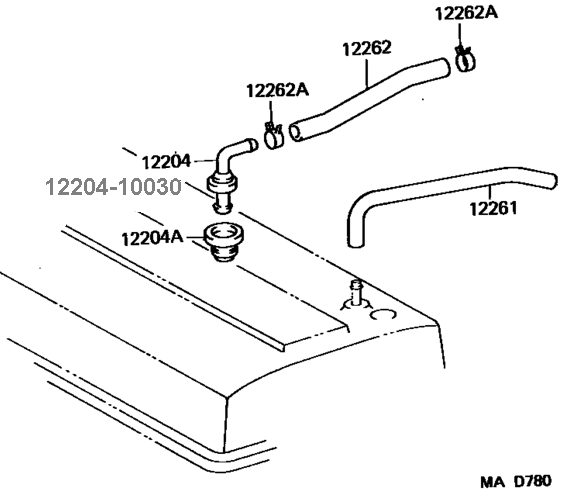 12262A
12262
12262A
12204
12204-10030
12261
12204A
MA D780