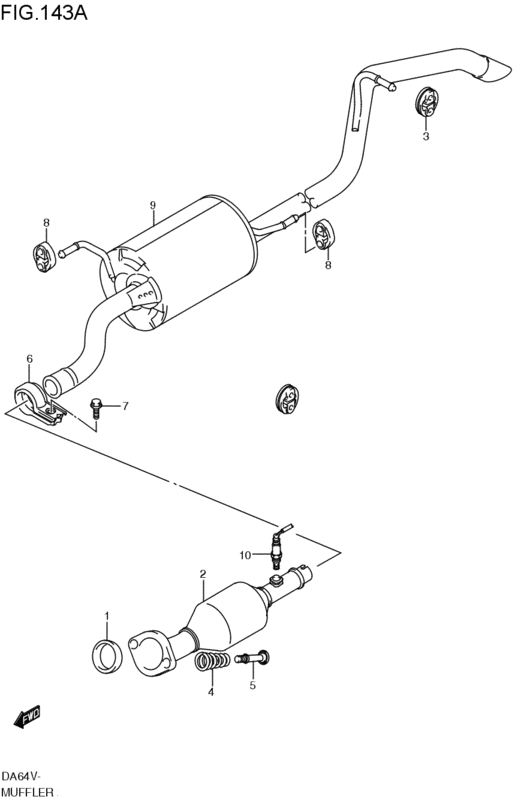 FIG.143A

3

9

8

8

6

7

10

2

1

4

5

FWD

DA64V-
MUFFLER