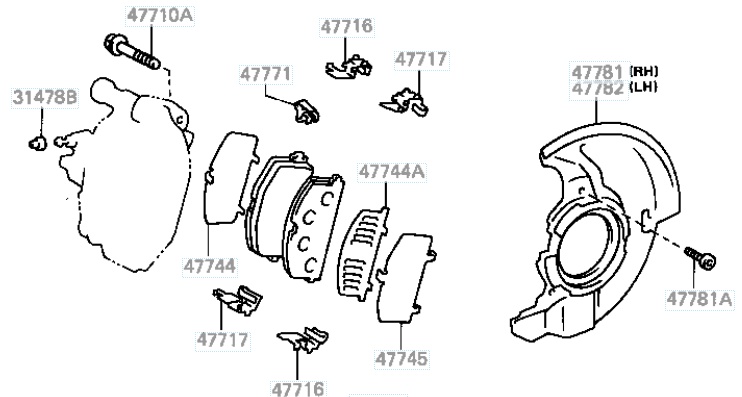 47710A
47716
47717
47771
31478B
47781 (RH)
47782 (LH)
47744A
47744
47781A
47717
47745
47716